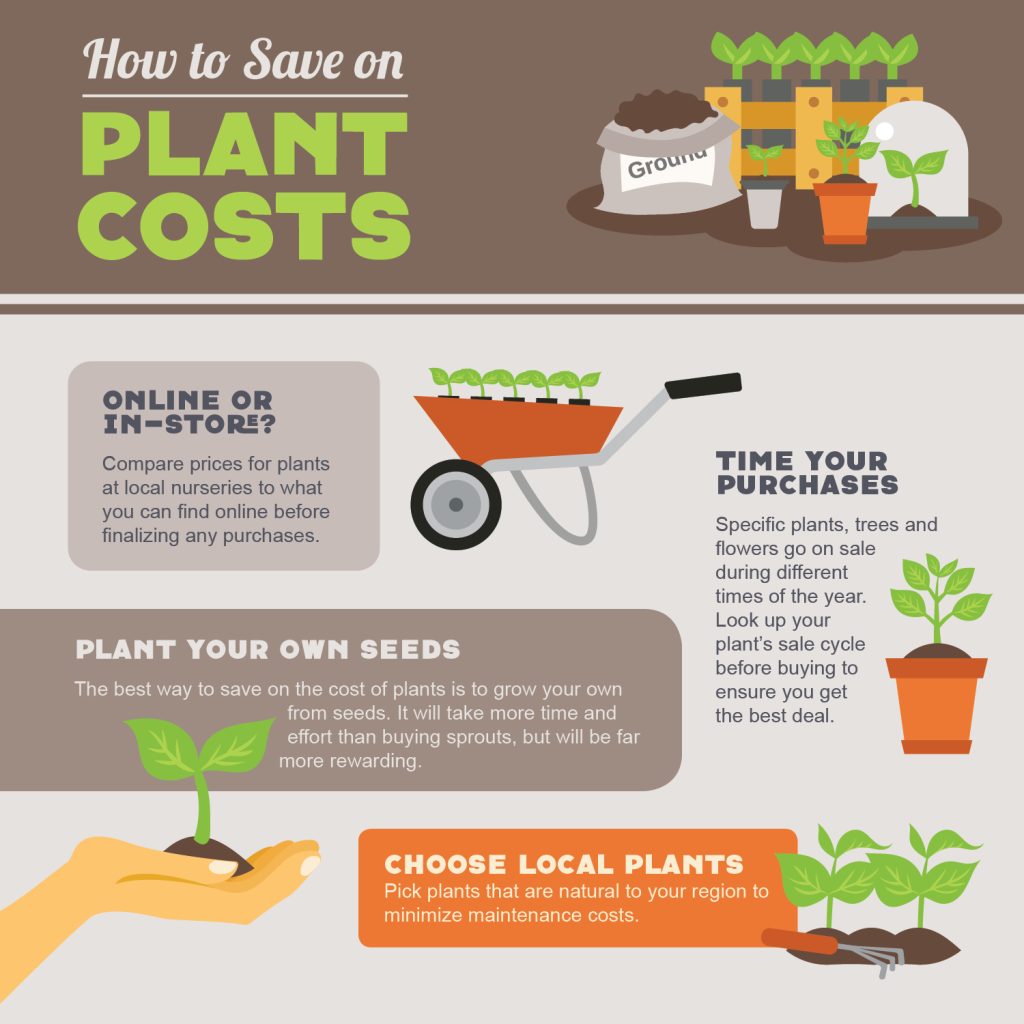 How to Save on
PLANT COSTS

Ground

ONLINE OR IN-STORE?
Compare prices for plants at local nurseries to what you can find online before finalizing any purchases.

TIME YOUR PURCHASES
Specific plants, trees and flowers go on sale during different times of the year. Look up your plant's sale cycle before buying to ensure you get the best deal.

PLANT YOUR OWN SEEDS
The best way to save on the cost of plants is to grow your own from seeds. It will take more time and effort than buying sprouts, but will be far more rewarding.

CHOOSE LOCAL PLANTS
Pick plants that are natural to your region to minimize maintenance costs.